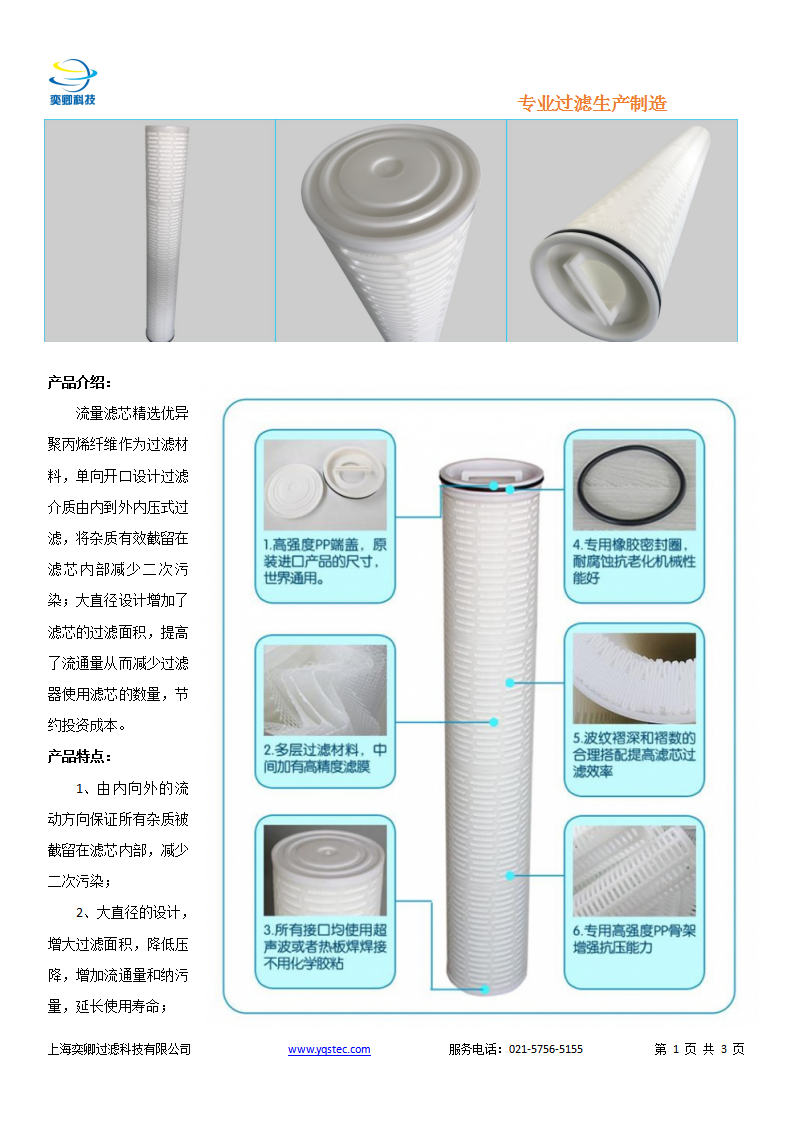 奕卿科技

专业过滤生产制造

产品介绍：

流量滤芯精选优异聚丙烯纤维作为过滤材料，单向开口设计过滤介质由内到外内压式过滤，将杂质有效截留在滤芯内部减少二次污染；大直径设计增加了滤芯的过滤面积，提高了流通量从而减少过滤器使用滤芯的数量，节约投资成本。

产品特点：

1、由内向外的流动方向保证所有杂质被截留在滤芯内部，减少二次污染；

2、大直径的设计，增大过滤面积，降低压降，增加流通量和纳污量，延长使用寿命；

1.高强度PP端盖，原装进口产品的尺寸，世界通用。

2.多层过滤材料，中间加有高精度滤膜

3.所有接口均使用超声波或者热板焊焊接不用化学胶粘

4.专用橡胶密封圈，耐腐蚀抗老化机械性能好

5.波纹褶深和褶数的合理搭配提高滤芯过滤效率

6.专用高强度PP骨架增强抗压能力

上海奕卿过滤科技有限公司 www.yqstec.com 服务电话：021-5756-5155 第 1 页 共 3 页