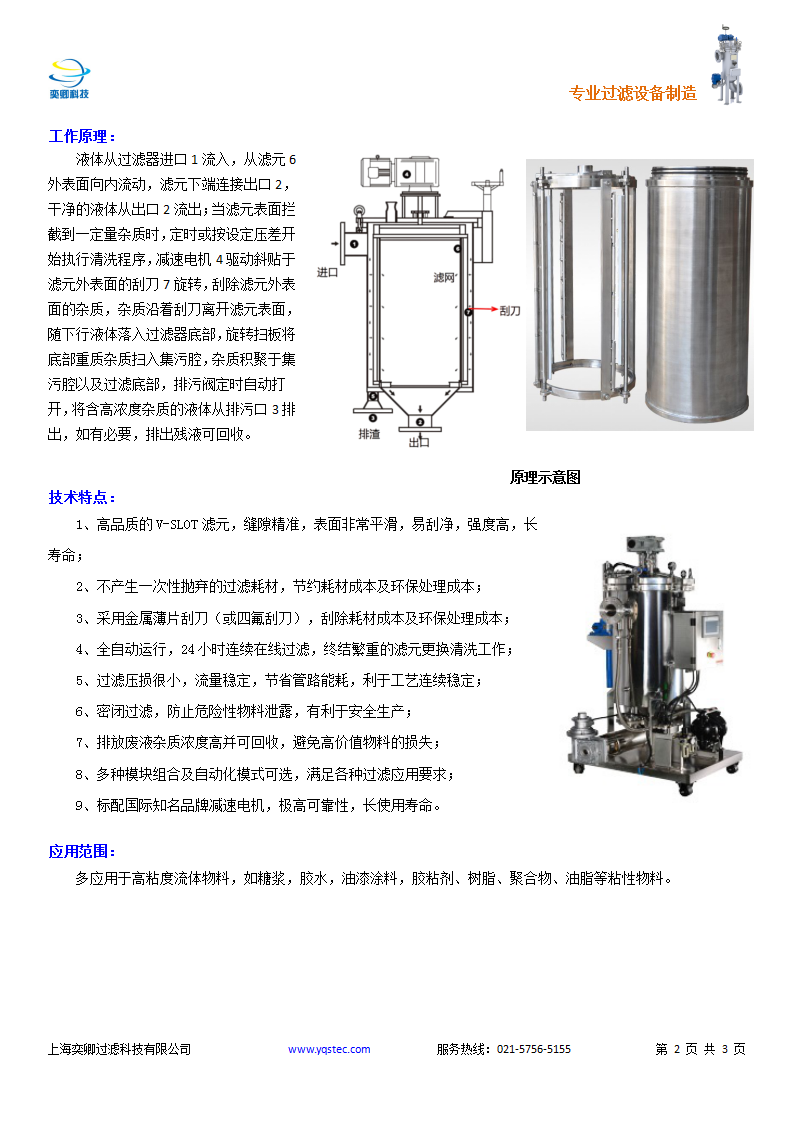 奕卿科技

专业过滤设备制造

工作原理：

液体从过滤器进口 1 流入，从滤元 6 外表面向内流动，滤元下端连接出口 2，干净的液体从出口 2 流出;当滤元表面拦截到一定量杂质时，定时或按设定压差开始执行清洗程序，减速电机 4 驱动斜贴于滤元外表面的刮刀 7 旋转，刮除滤元外表面的杂质，杂质沿着刮刀离开滤元表面，随下行液体落入过滤器底部，旋转扫板将底部重质杂质扫入集污腔，杂质积聚于集污腔以及过滤底部，排污阀定时自动打开，将含高浓度杂质的液体从排污口 3 排出，如有必要，排出残液可回收。

进口

滤网

刮刀

排渣

出口

原理示意图

技术特点：

1、高品质的 V-SLOT 滤元，缝隙精准，表面非常平滑，易刮净，强度高，长寿命；

2、不产生一次性抛弃的过滤耗材，节约耗材成本及环保处理成本；

3、采用金属薄片刮刀（或四氟刮刀），刮除耗材成本及环保处理成本；

4、全自动运行，24 小时连续在线过滤，终结繁重的滤元更换清洗工作；

5、过滤压损很小，流量稳定，节省管路能耗，利于工艺连续稳定；

6、密闭过滤，防止危险性物料泄露，有利于安全生产；

7、排放废液杂质浓度高并可回收，避免高价值物料的损失；

8、多种模块组合及自动化模式可选，满足各种过滤应用要求；

9、标配国际知名品牌减速电机，极高可靠性，长使用寿命。

应用范围：

多应用于高粘度流体物料，如糖浆，胶水，油漆涂料，胶粘剂、树脂、聚合物、油脂等粘性物料。

上海奕卿过滤科技有限公司 www.yqstec.com 服务热线：021-5756-5155 第 2 页 共 3 页