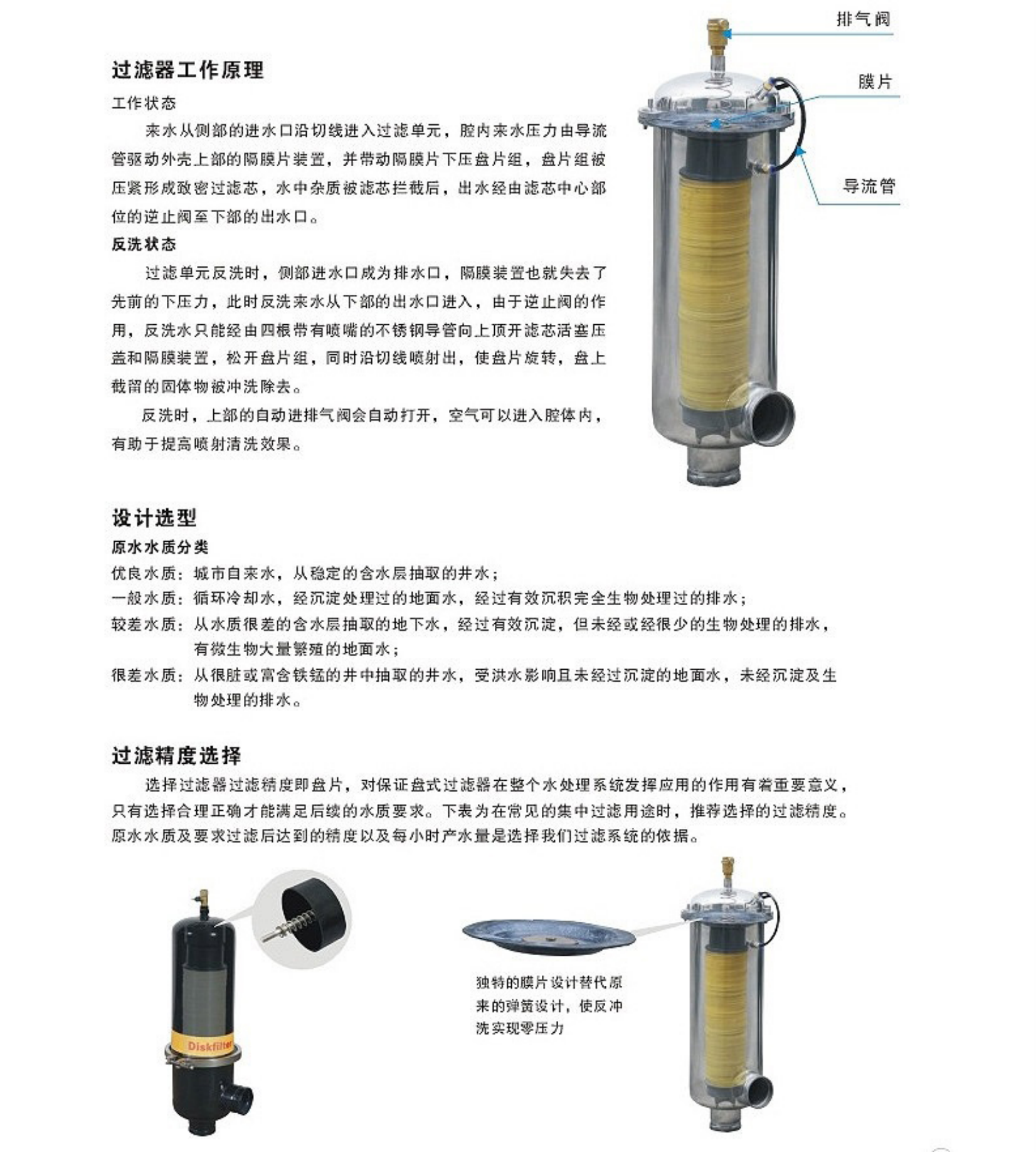 排气阀

膜片

导流管

过滤器工作原理

工作状态

来水从侧部的进水口沿切线进入过滤单元，腔内来水压力由导流管驱动外壳上部的隔膜片装置，并带动隔膜片下压盘片组，盘片组被压紧形成致密过滤芯，水中杂质被滤芯拦截后，出水经由滤芯中心部位的逆止阀至下部的出水口。

反洗状态

过滤单元反洗时，侧部进水口成为排水口，隔膜装置也就失去了先前的下压力，此时反洗来水从下部的出水口进入，由于逆止阀的作用，反洗水只能经由四根带有喷嘴的不锈钢导管向上顶开滤芯活塞压盖和隔膜装置，松开盘片组，同时沿切线喷射出，使盘片旋转，盘上截留的固体物被冲洗除去。

反洗时，上部的自动进排气阀会自动打开，空气可以进入腔体内，有助于提高喷射清洗效果。

设计选型

原水水质分类

优良水质：城市自来水，从稳定的含水层抽取的井水；

一般水质：循环冷却水，经沉淀处理过的地面水，经过有效沉积完全生物处理过的排水；

较差水质：从水质很差的含水层抽取的地下水，经过有效沉淀，但未经或经很少的生物处理的排水，有微生物大量繁殖的地面水；

很差水质：从很脏或富含铁锰的井中抽取的井水，受洪水影响且未经过沉淀的地面水，未经沉淀及生物处理的排水。

过滤精度选择

选择过滤器过滤精度即盘片，对保证盘式过滤器在整个水处理系统发挥应用的作用有着重要意义，只有选择合理正确才能满足后续的水质要求。下表为在常见的集中过滤用途时，推荐选择的过滤精度。原水水质及要求过滤后达到的精度以及每小时产水量是选择我们过滤系统的依据。

Diskfilter

独特的膜片设计替代原来的弹簧设计，使反冲洗实现零压力